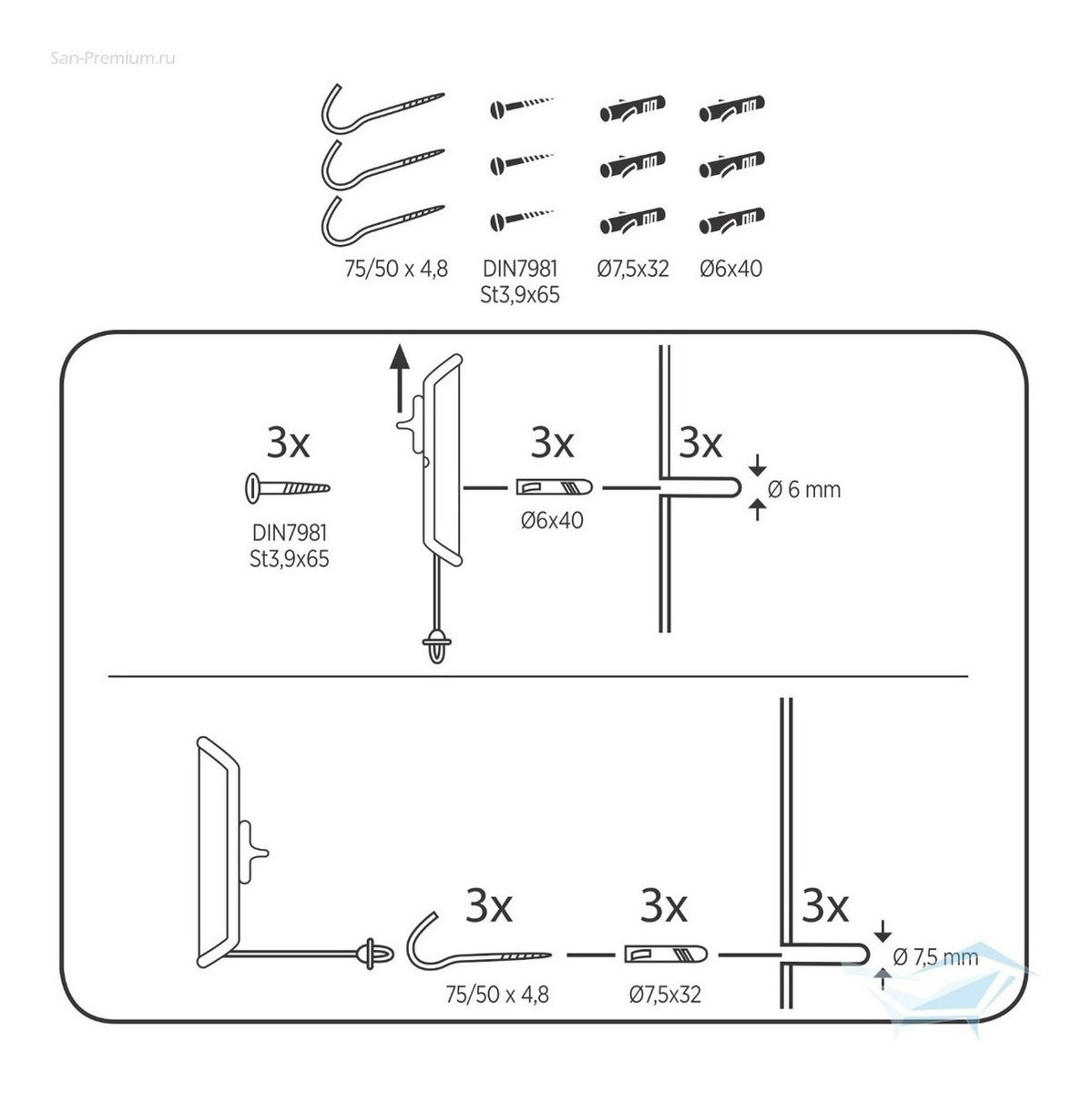 San-Premium.ru

75/50 x 4,8

DIN7981
St3,9x65

Ø7,5x32

Ø6x40

3x

DIN7981
St3,9x65

3x

Ø6x40

3x

Ø 6 mm

3x

75/50 x 4,8

3x

Ø7,5x32

3x

Ø 7,5 mm